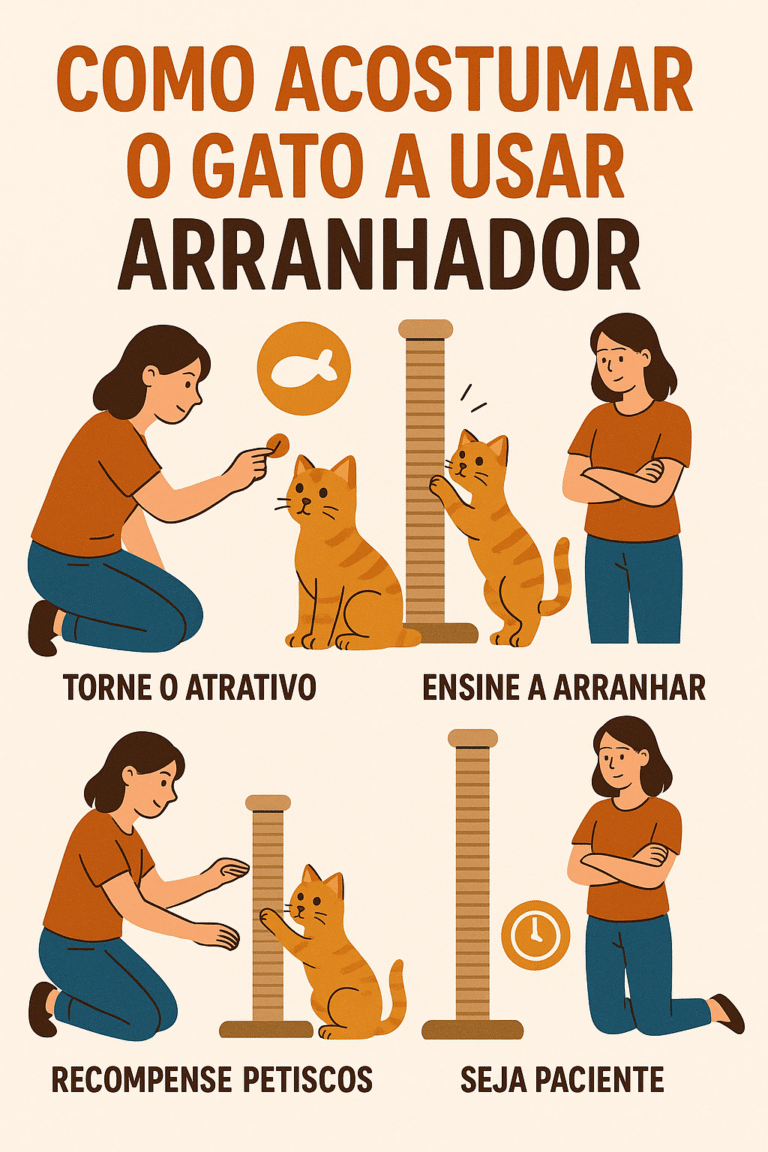 COMO ACOSTUMAR O GATO A USAR ARRANHADOR

TORNE O ATRATIVO

ENSINE A ARRANHAR

RECOMPENSE PETISCOS

SEJA PACIENTE