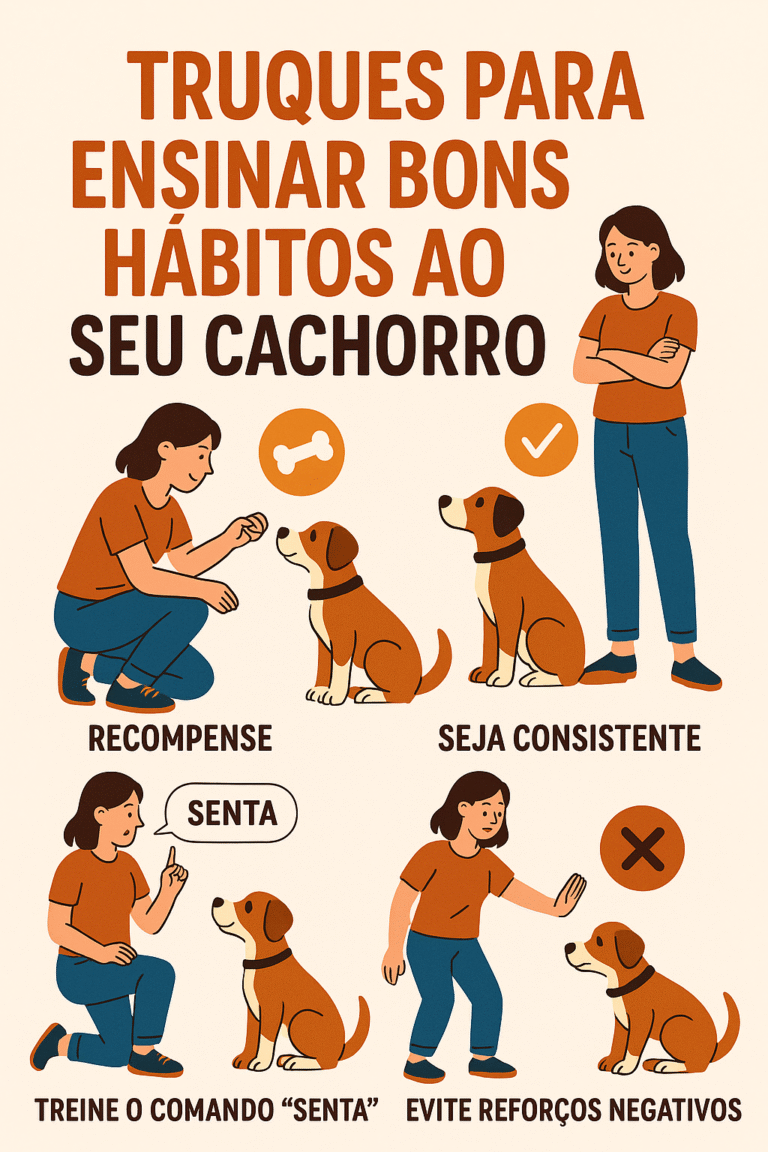 TRUQUES PARA ENSINAR BONS HÁBITOS AO SEU CACHORRO

RECOMPENSE

SEJA CONSISTENTE

SENTA

TREINE O COMANDO "SENTA"

EVITE REFORÇOS NEGATIVOS